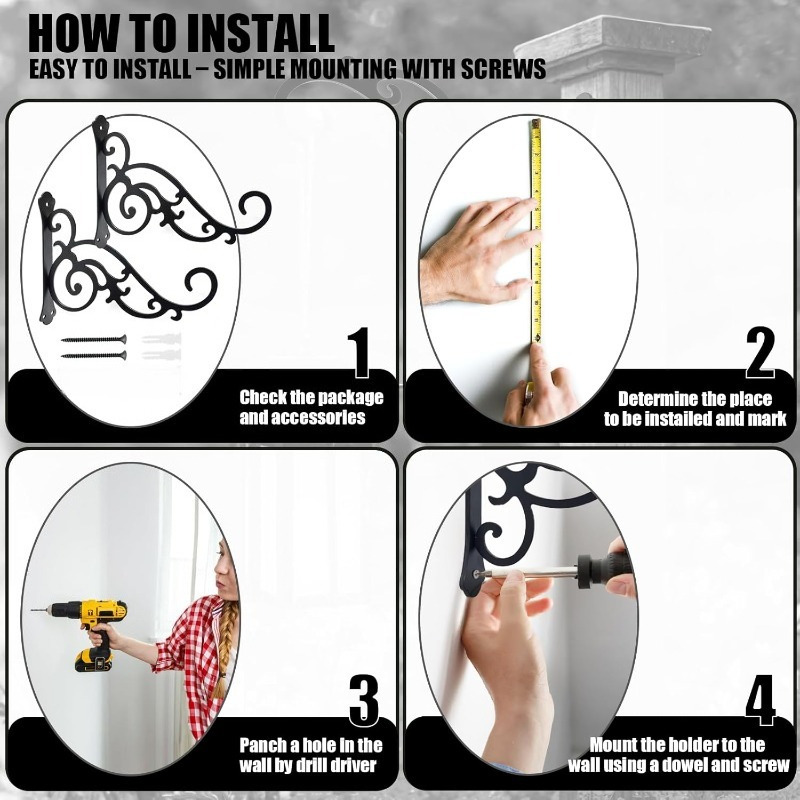 HOW TO INSTALL
EASY TO INSTALL – SIMPLE MOUNTING WITH SCREWS

1
Check the package and accessories

2
Determine the place to be installed and mark

3
Panch a hole in the wall by drill driver

4
Mount the holder to the wall using a dowel and screw